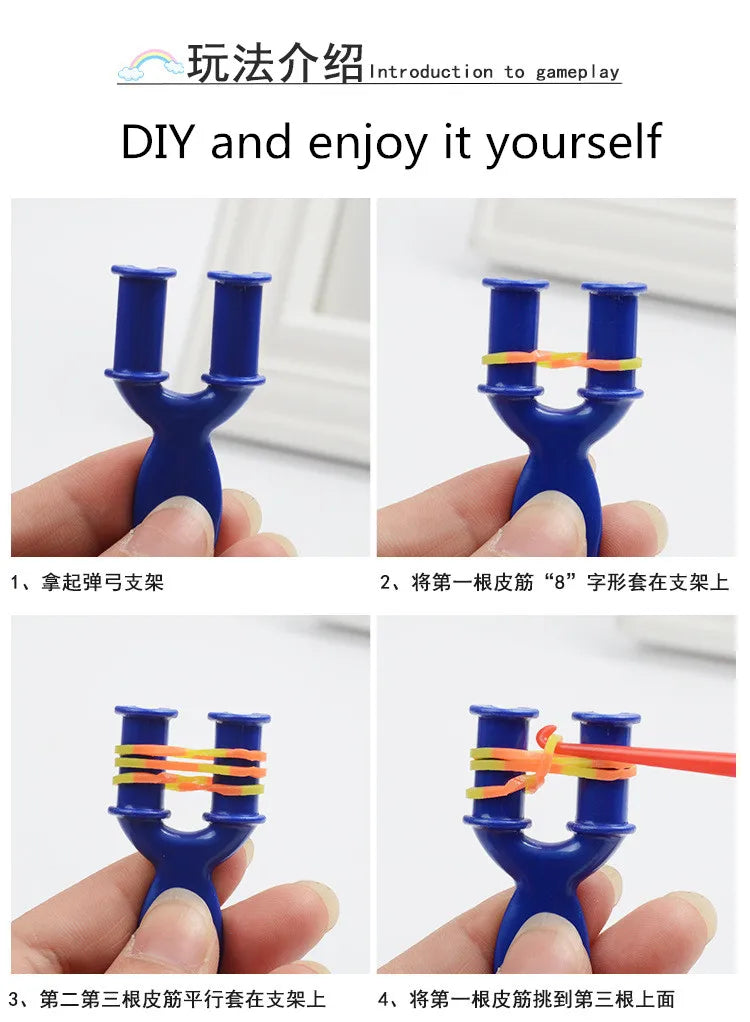 玩法介绍 Introduction to gameplay

DIY and enjoy it yourself

1、拿起弹弓支架

2、将第一根皮筋“8”字形套在支架上

3、第二第三根皮筋平行套在支架上

4、将第一根皮筋挑到第三根上面