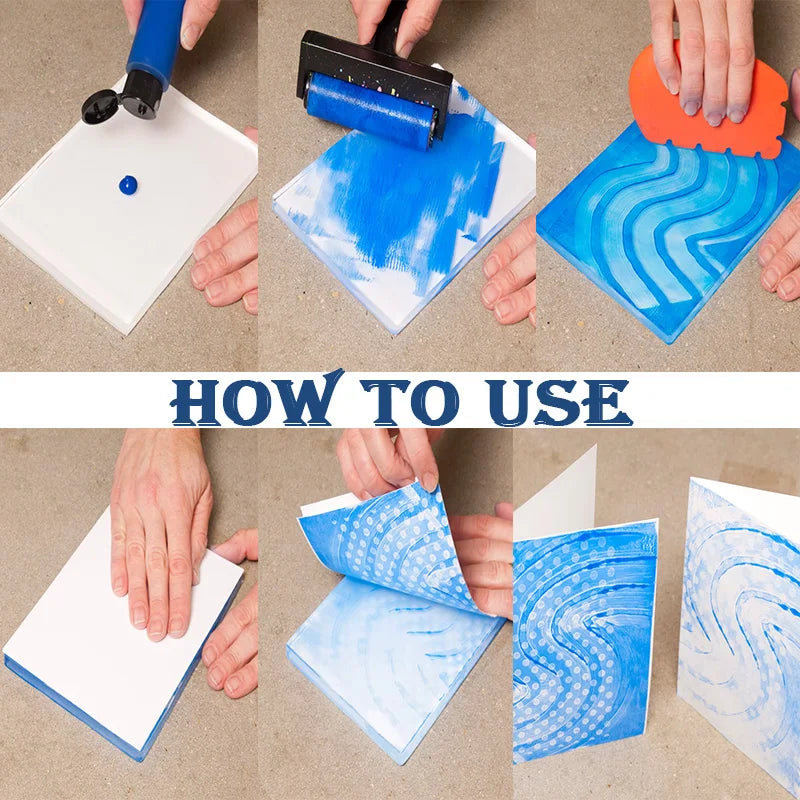 HOW TO USE