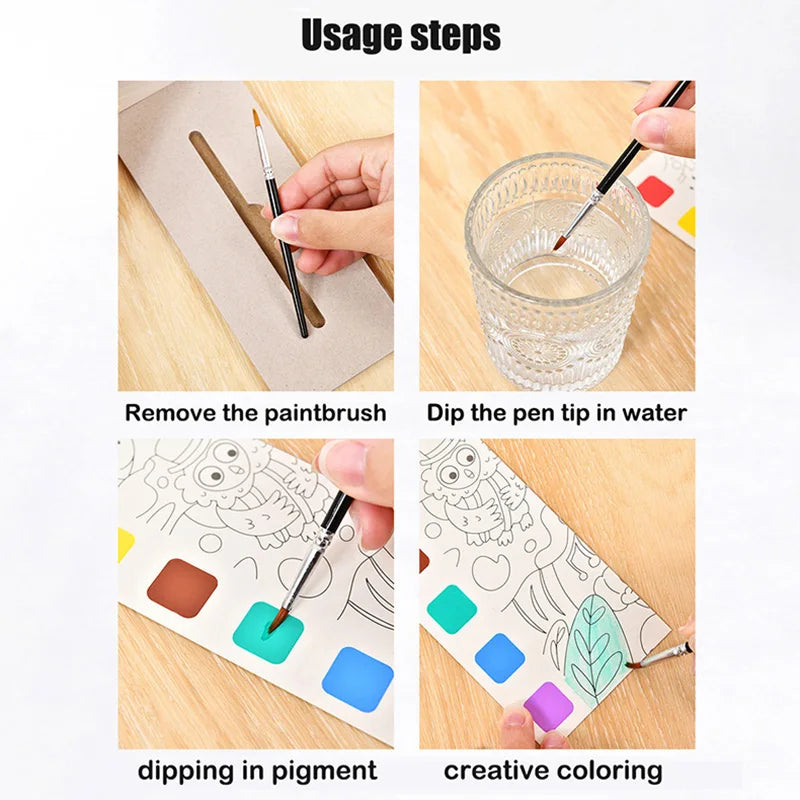 Usage steps

Remove the paintbrush

Dip the pen tip in water

dipping in pigment

creative coloring