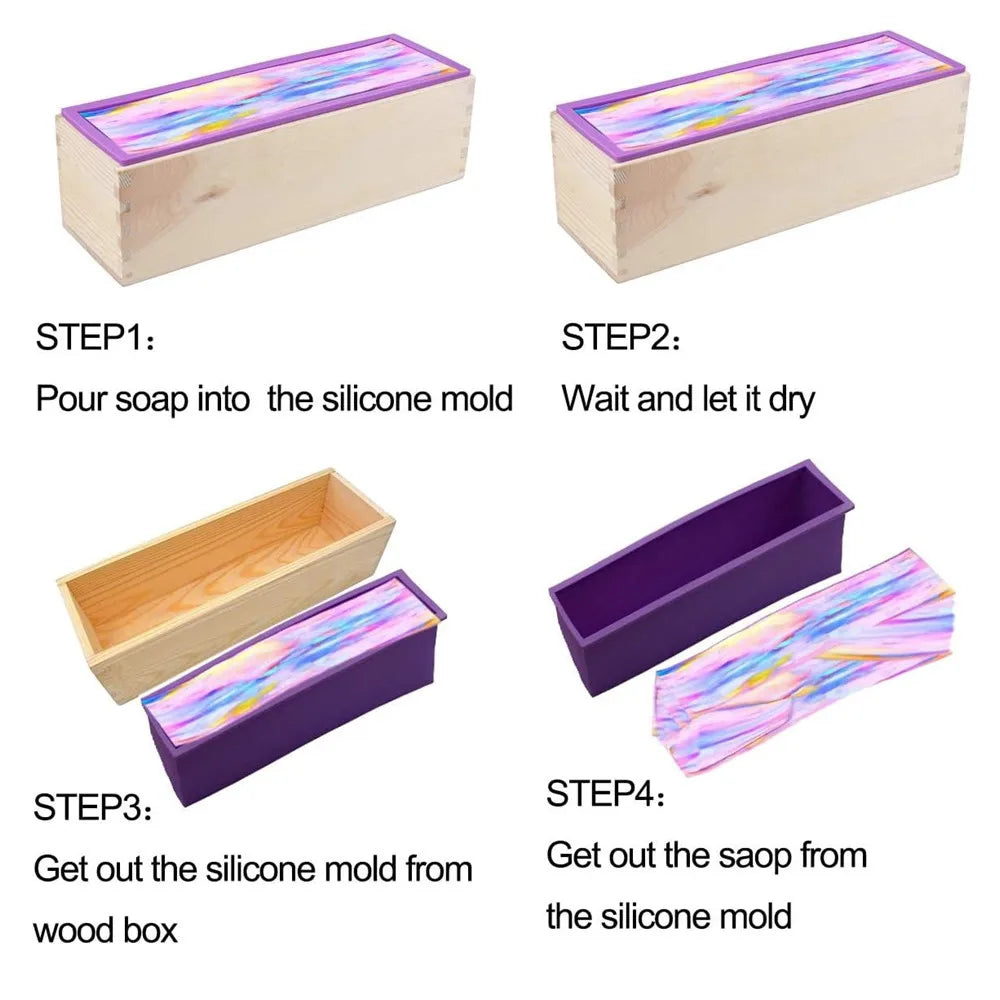 STEP1：
Pour soap into the silicone mold

STEP2：
Wait and let it dry

STEP3：
Get out the silicone mold from wood box

STEP4：
Get out the saop from the silicone mold